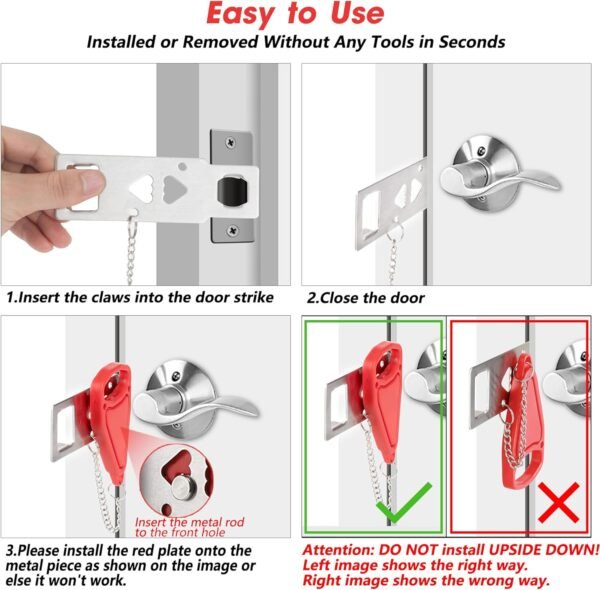 Easy to Use

Installed or Removed Without Any Tools in Seconds

1.Insert the claws into the door strike

2.Close the door

Insert the metal rod to the front hole

3.Please install the red plate onto the metal piece as shown on the image or else it won't work.

Attention: DO NOT install UPSIDE DOWN! Left image shows the right way. Right image shows the wrong way.